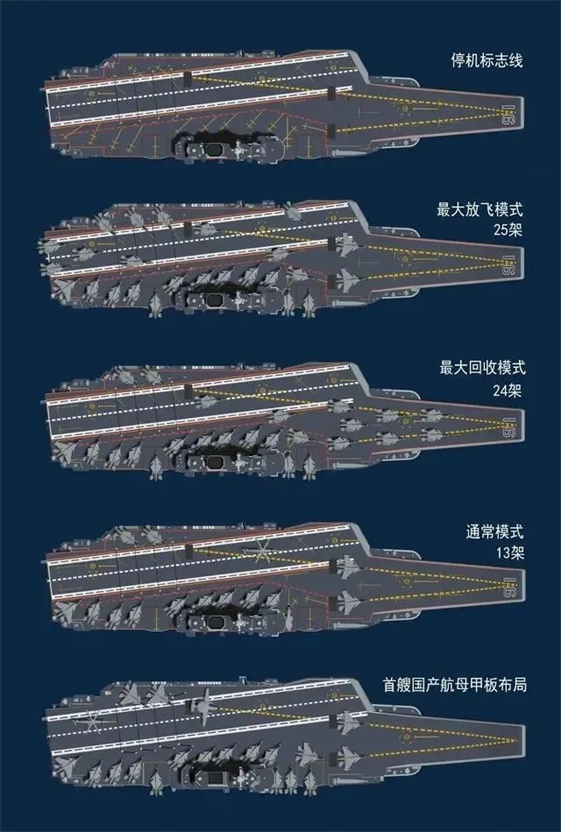 停机标志线

16

最大放飞模式
25架

16

最大回收模式
24架

16

通常模式
13架

16

首艘国产航母甲板布局