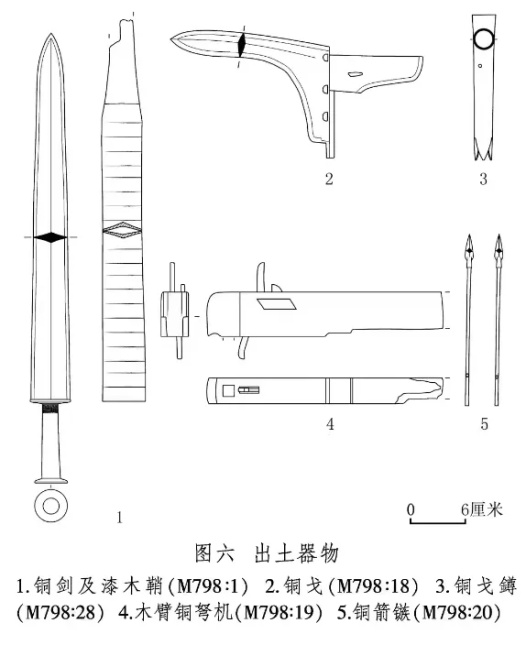 2

3

4

5

1

0 6厘米

图六 出土器物

1.铜剑及漆木鞘(M798:1) 2.铜戈(M798:18) 3.铜戈鐏(M798:28) 4.木臂铜弩机(M798:19) 5.铜箭镞(M798:20)