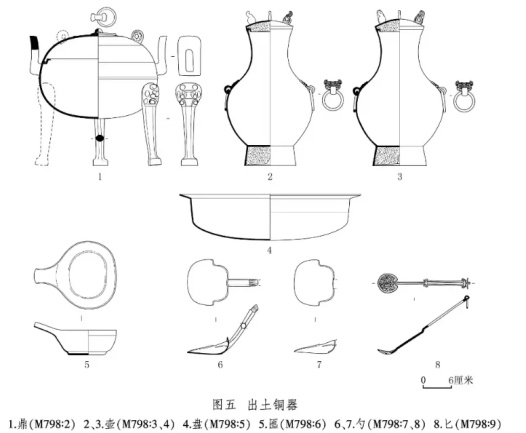 1

2

3

4

5

6

7

8

0 6厘米

图五 出土铜器

1.鼎(M798:2) 2、3.壶(M798:3、4) 4.盘(M798:5) 5.匜(M798:6) 6、7.勺(M798:7、8) 8.匕(M798:9)