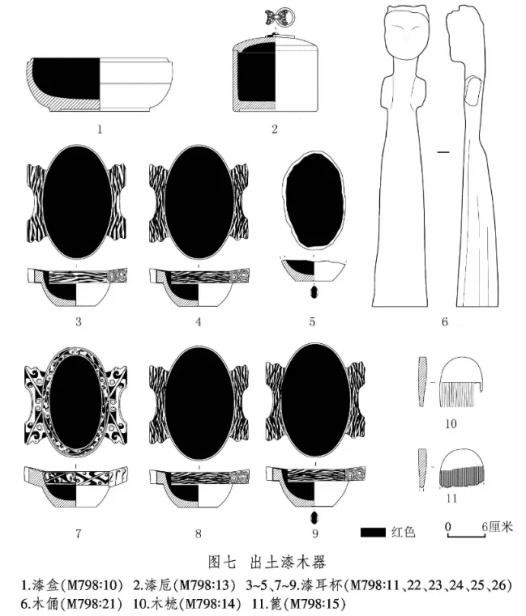 1

2

3

4

5

6

7

8

9

10

11

红色

0 6厘米

图七 出土漆木器

1.漆盒(M798:10) 2.漆卮(M798:13) 3~5、7~9.漆耳杯(M798:11、22、23、24、25、26) 6.木俑(M798:21) 10.木梳(M798:14) 11.篦(M798:15)