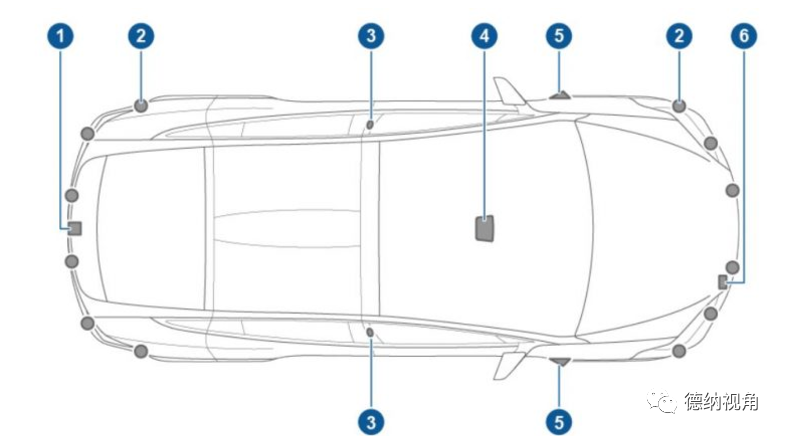 1
2
3
4
5
2
6
3
5
德纳视角